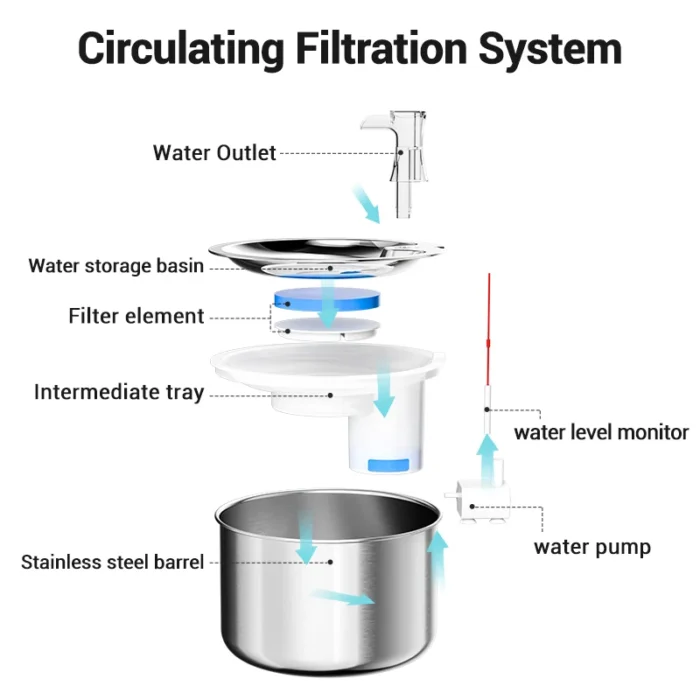 Circulating Filtration System

Water Outlet

Water storage basin

Filter element

Intermediate tray

water level monitor

water pump

Stainless steel barrel