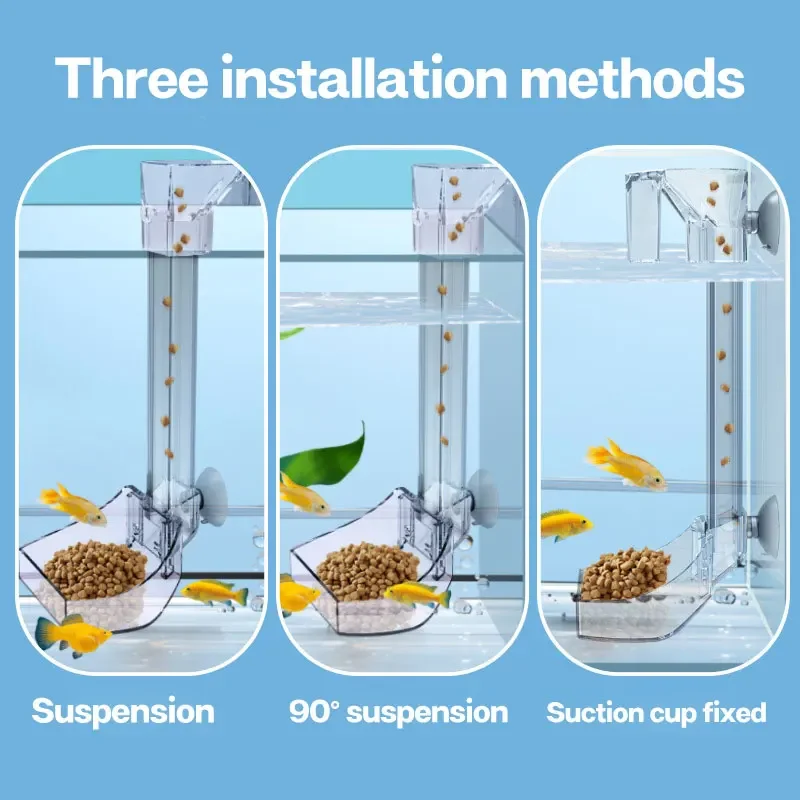 Three installation methods

Suspension

90° suspension

Suction cup fixed